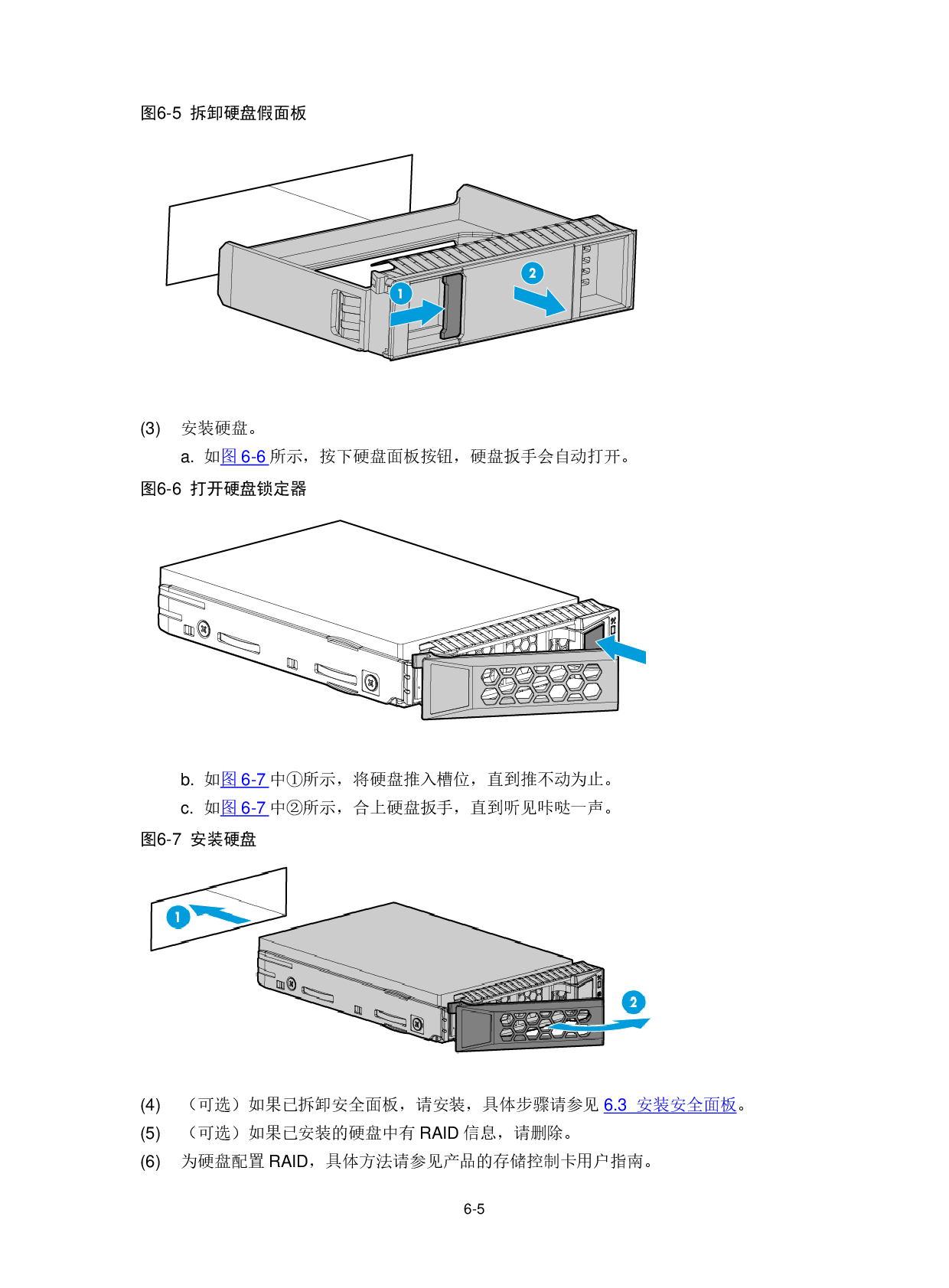 图6-5 拆卸硬盘假面板

1

2

(3) 安装硬盘。

a. 如图 6-6 所示，按下硬盘面板按钮，硬盘扳手会自动打开。

图6-6 打开硬盘锁定器

b. 如图 6-7 中①所示，将硬盘推入槽位，直到推不动为止。

c. 如图 6-7 中②所示，合上硬盘扳手，直到听见咔哒一声。

图6-7 安装硬盘

1

2

(4) （可选）如果已拆卸安全面板，请安装，具体步骤请参见 6.3 安装安全面板。

(5) （可选）如果已安装的硬盘中有 RAID 信息，请删除。

(6) 为硬盘配置 RAID，具体方法请参见产品的存储控制卡用户指南。

6-5