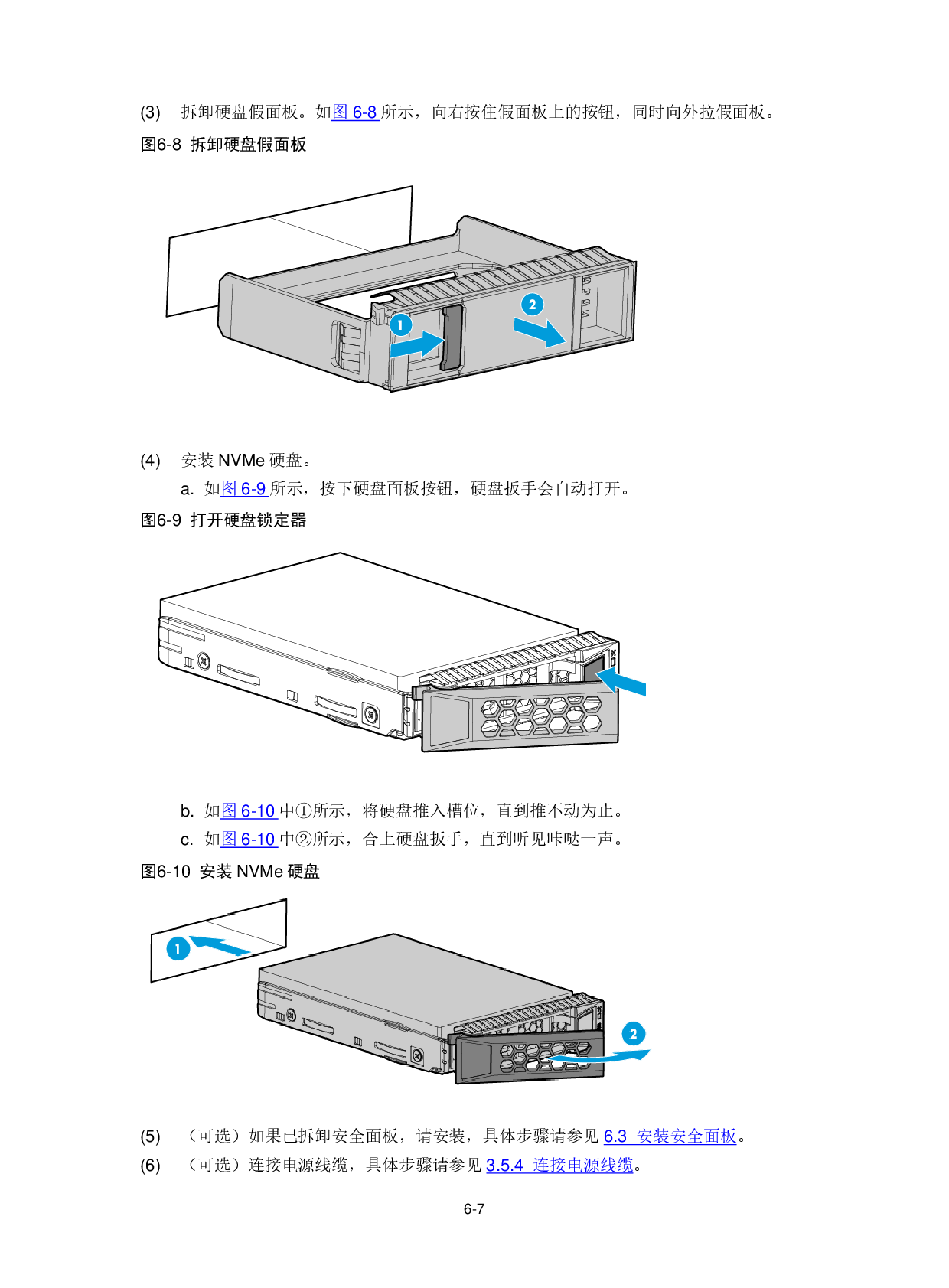 (3) 拆卸硬盘假面板。如图 6-8 所示，向右按住假面板上的按钮，同时向外拉假面板。

图6-8 拆卸硬盘假面板

1

2

(4) 安装 NVMe 硬盘。

a. 如图 6-9 所示，按下硬盘面板按钮，硬盘扳手会自动打开。

图6-9 打开硬盘锁定器

b. 如图 6-10 中①所示，将硬盘推入槽位，直到推不动为止。

c. 如图 6-10 中②所示，合上硬盘扳手，直到听见咔哒一声。

图6-10 安装 NVMe 硬盘

1

2

(5) （可选）如果已拆卸安全面板，请安装，具体步骤请参见 6.3 安装安全面板。

(6) （可选）连接电源线缆，具体步骤请参见 3.5.4 连接电源线缆。

6-7