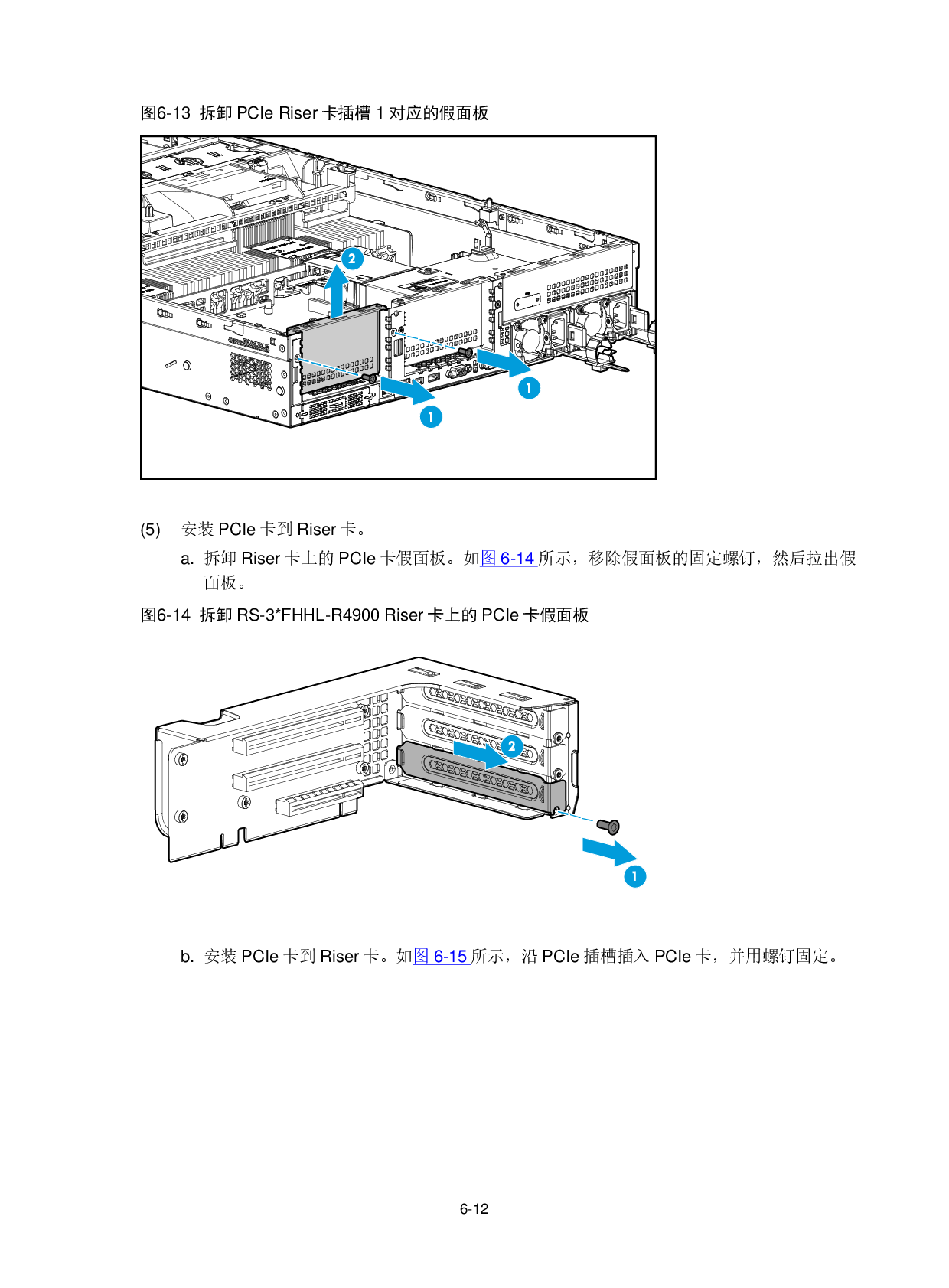 图6-13 拆卸 PCIe Riser 卡插槽 1 对应的假面板

2

1

1

(5) 安装 PCIe 卡到 Riser 卡。

a. 拆卸 Riser 卡上的 PCIe 卡假面板。如图 6-14 所示，移除假面板的固定螺钉，然后拉出假面板。

图6-14 拆卸 RS-3*FHHL-R4900 Riser 卡上的 PCIe 卡假面板

2

1

b. 安装 PCIe 卡到 Riser 卡。如图 6-15 所示，沿 PCIe 插槽插入 PCIe 卡，并用螺钉固定。

6-12