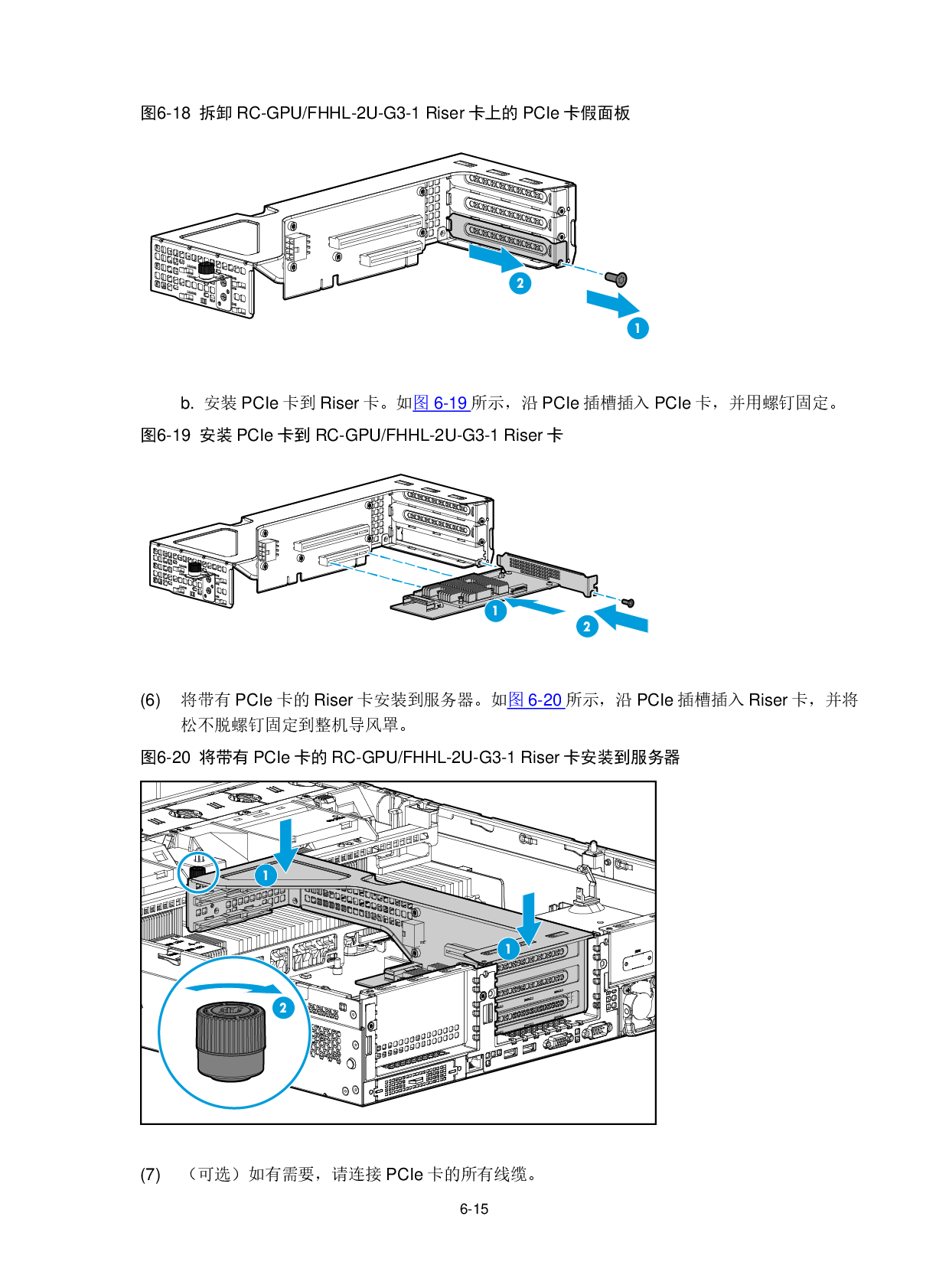 图6-18 拆卸 RC-GPU/FHHL-2U-G3-1 Riser 卡上的 PCIe 卡假面板

2

1

b. 安装 PCIe 卡到 Riser 卡。如图 6-19 所示，沿 PCIe 插槽插入 PCIe 卡，并用螺钉固定。

图6-19 安装 PCIe 卡到 RC-GPU/FHHL-2U-G3-1 Riser 卡

1

2

(6) 将带有 PCIe 卡的 Riser 卡安装到服务器。如图 6-20 所示，沿 PCIe 插槽插入 Riser 卡，并将松不脱螺钉固定到整机导风罩。

图6-20 将带有 PCIe 卡的 RC-GPU/FHHL-2U-G3-1 Riser 卡安装到服务器

1

1

2

(7) （可选）如有需要，请连接 PCIe 卡的所有线缆。

6-15