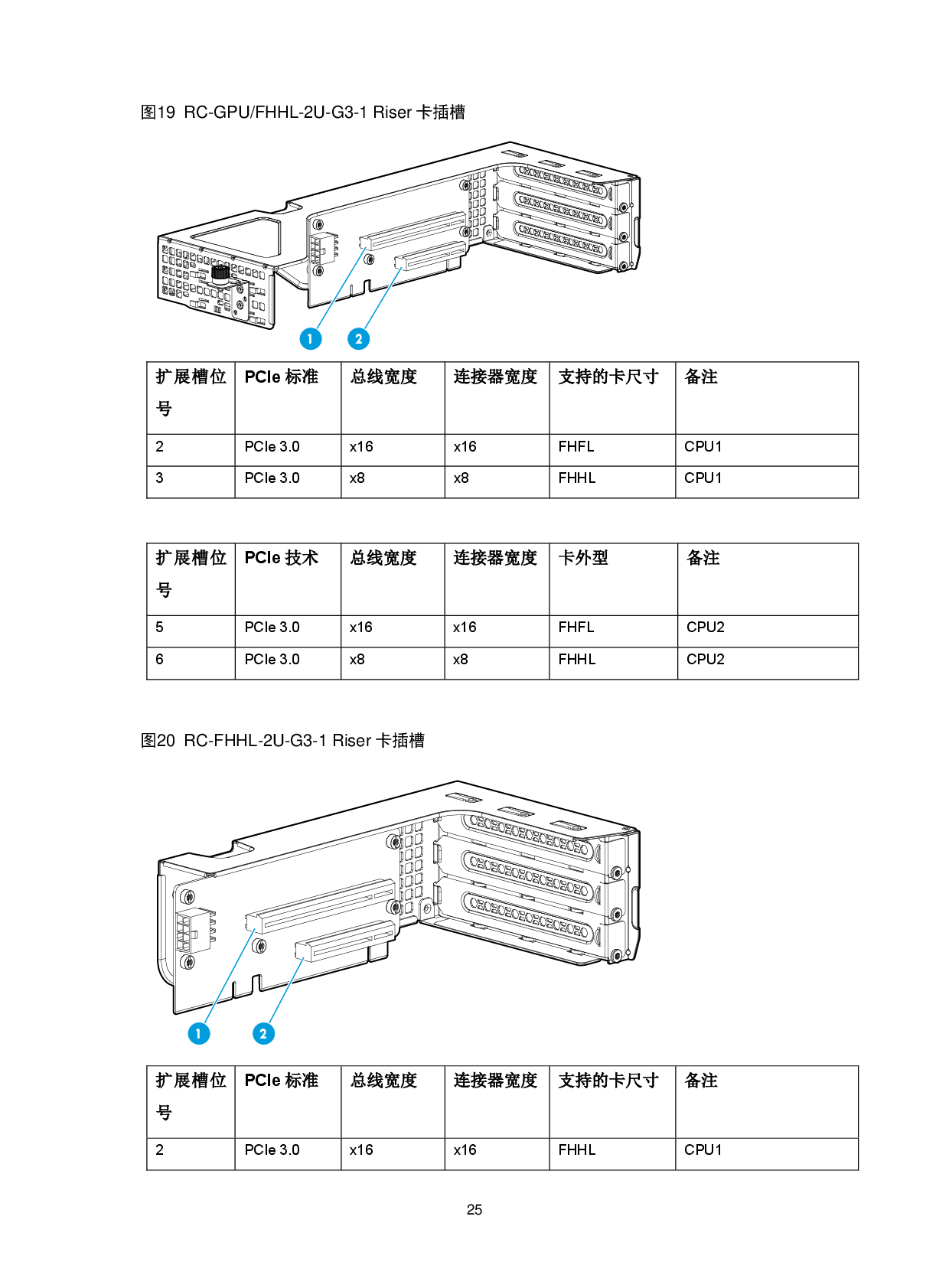 图19 RC-GPU/FHHL-2U-G3-1 Riser 卡插槽

1
2

| 扩展槽位号 | PCIe 标准 | 总线宽度 | 连接器宽度 | 支持的卡尺寸 | 备注 |
|---|---|---|---|---|---|
| 2 | PCIe 3.0 | x16 | x16 | FHFL | CPU1 |
| 3 | PCIe 3.0 | x8 | x8 | FHHL | CPU1 |

| 扩展槽位号 | PCIe 技术 | 总线宽度 | 连接器宽度 | 卡外型 | 备注 |
|---|---|---|---|---|---|
| 5 | PCIe 3.0 | x16 | x16 | FHFL | CPU2 |
| 6 | PCIe 3.0 | x8 | x8 | FHHL | CPU2 |

图20 RC-FHHL-2U-G3-1 Riser 卡插槽

1
2

| 扩展槽位号 | PCIe 标准 | 总线宽度 | 连接器宽度 | 支持的卡尺寸 | 备注 |
|---|---|---|---|---|---|
| 2 | PCIe 3.0 | x16 | x16 | FHHL | CPU1 |

25