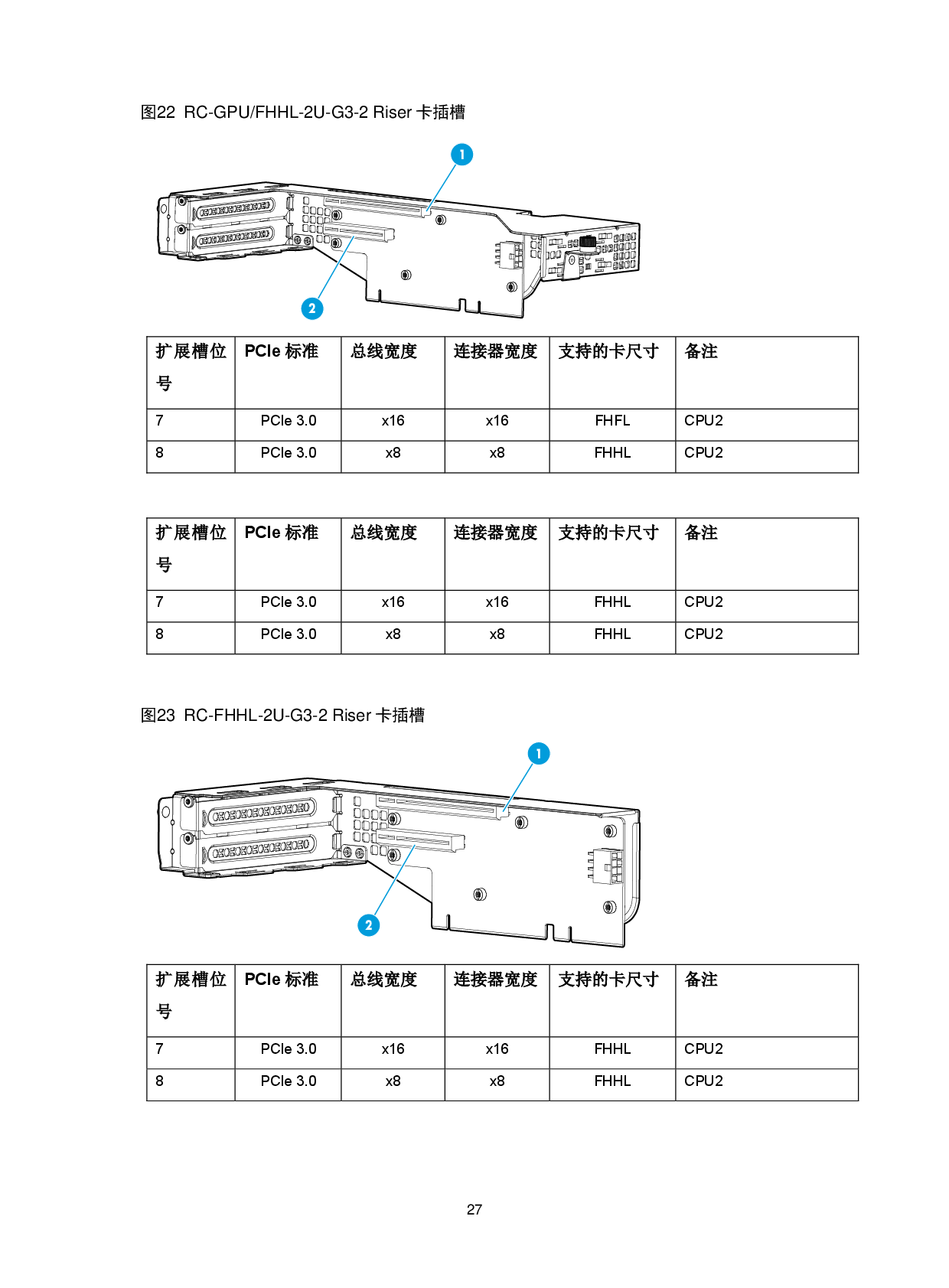 图22 RC-GPU/FHHL-2U-G3-2 Riser 卡插槽

1

2

| 扩展槽位号 | PCIe 标准 | 总线宽度 | 连接器宽度 | 支持的卡尺寸 | 备注 |
|---|---|---|---|---|---|
| 7 | PCIe 3.0 | x16 | x16 | FHFL | CPU2 |
| 8 | PCIe 3.0 | x8 | x8 | FHHL | CPU2 |

| 扩展槽位号 | PCIe 标准 | 总线宽度 | 连接器宽度 | 支持的卡尺寸 | 备注 |
|---|---|---|---|---|---|
| 7 | PCIe 3.0 | x16 | x16 | FHHL | CPU2 |
| 8 | PCIe 3.0 | x8 | x8 | FHHL | CPU2 |

图23 RC-FHHL-2U-G3-2 Riser 卡插槽

1

2

| 扩展槽位号 | PCIe 标准 | 总线宽度 | 连接器宽度 | 支持的卡尺寸 | 备注 |
|---|---|---|---|---|---|
| 7 | PCIe 3.0 | x16 | x16 | FHHL | CPU2 |
| 8 | PCIe 3.0 | x8 | x8 | FHHL | CPU2 |

27