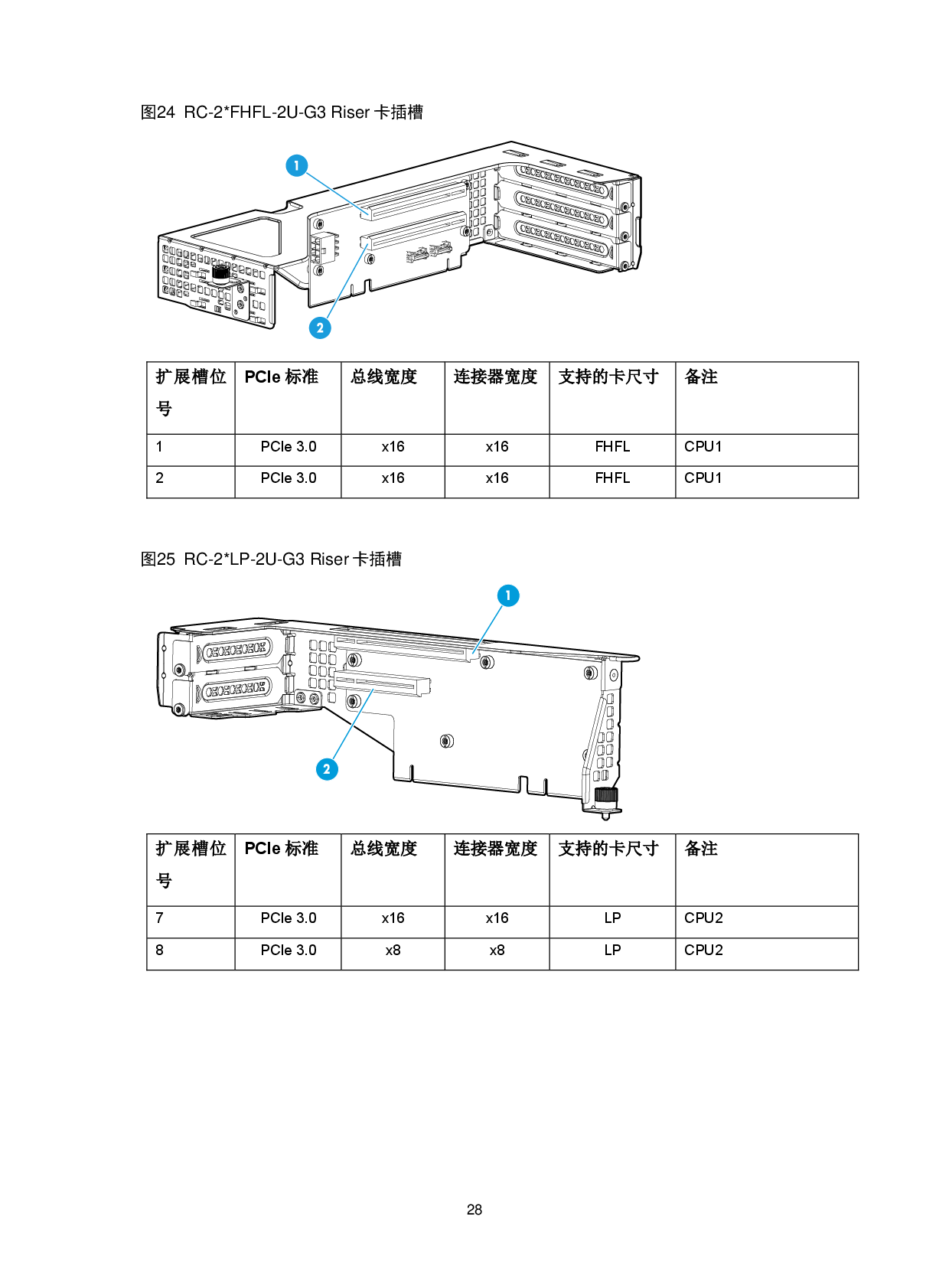 图24 RC-2*FHFL-2U-G3 Riser 卡插槽

1

2

| 扩展槽位号 | PCIe 标准 | 总线宽度 | 连接器宽度 | 支持的卡尺寸 | 备注 |
|---|---|---|---|---|---|
| 1 | PCIe 3.0 | x16 | x16 | FHFL | CPU1 |
| 2 | PCIe 3.0 | x16 | x16 | FHFL | CPU1 |

图25 RC-2*LP-2U-G3 Riser 卡插槽

1

2

| 扩展槽位号 | PCIe 标准 | 总线宽度 | 连接器宽度 | 支持的卡尺寸 | 备注 |
|---|---|---|---|---|---|
| 7 | PCIe 3.0 | x16 | x16 | LP | CPU2 |
| 8 | PCIe 3.0 | x8 | x8 | LP | CPU2 |

28