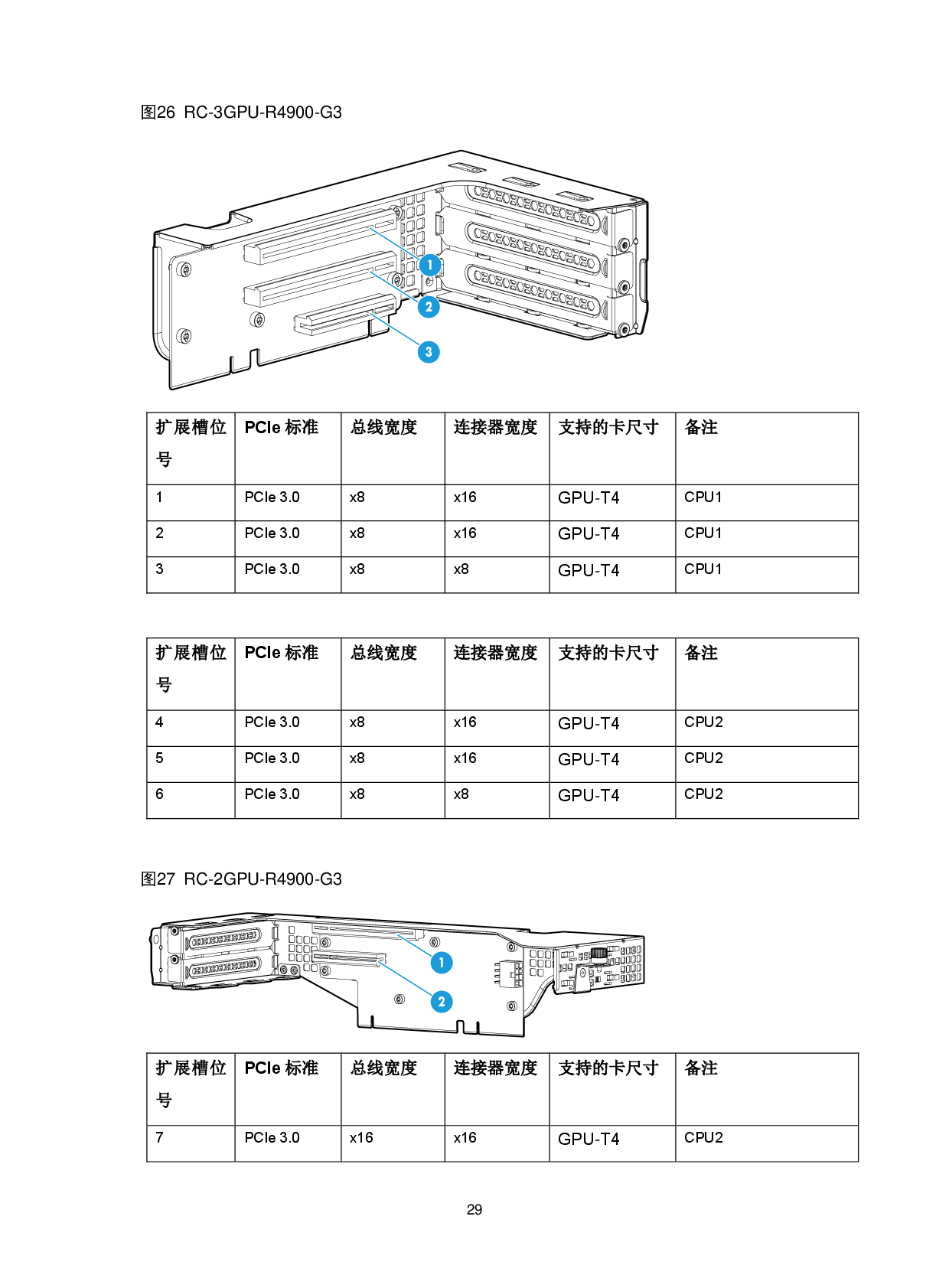 图26 RC-3GPU-R4900-G3

1
2
3

| 扩展槽位号 | PCIe 标准 | 总线宽度 | 连接器宽度 | 支持的卡尺寸 | 备注 |
|---|---|---|---|---|---|
| 1 | PCIe 3.0 | x8 | x16 | GPU-T4 | CPU1 |
| 2 | PCIe 3.0 | x8 | x16 | GPU-T4 | CPU1 |
| 3 | PCIe 3.0 | x8 | x8 | GPU-T4 | CPU1 |

| 扩展槽位号 | PCIe 标准 | 总线宽度 | 连接器宽度 | 支持的卡尺寸 | 备注 |
|---|---|---|---|---|---|
| 4 | PCIe 3.0 | x8 | x16 | GPU-T4 | CPU2 |
| 5 | PCIe 3.0 | x8 | x16 | GPU-T4 | CPU2 |
| 6 | PCIe 3.0 | x8 | x8 | GPU-T4 | CPU2 |

图27 RC-2GPU-R4900-G3

1
2

| 扩展槽位号 | PCIe 标准 | 总线宽度 | 连接器宽度 | 支持的卡尺寸 | 备注 |
|---|---|---|---|---|---|
| 7 | PCIe 3.0 | x16 | x16 | GPU-T4 | CPU2 |

29