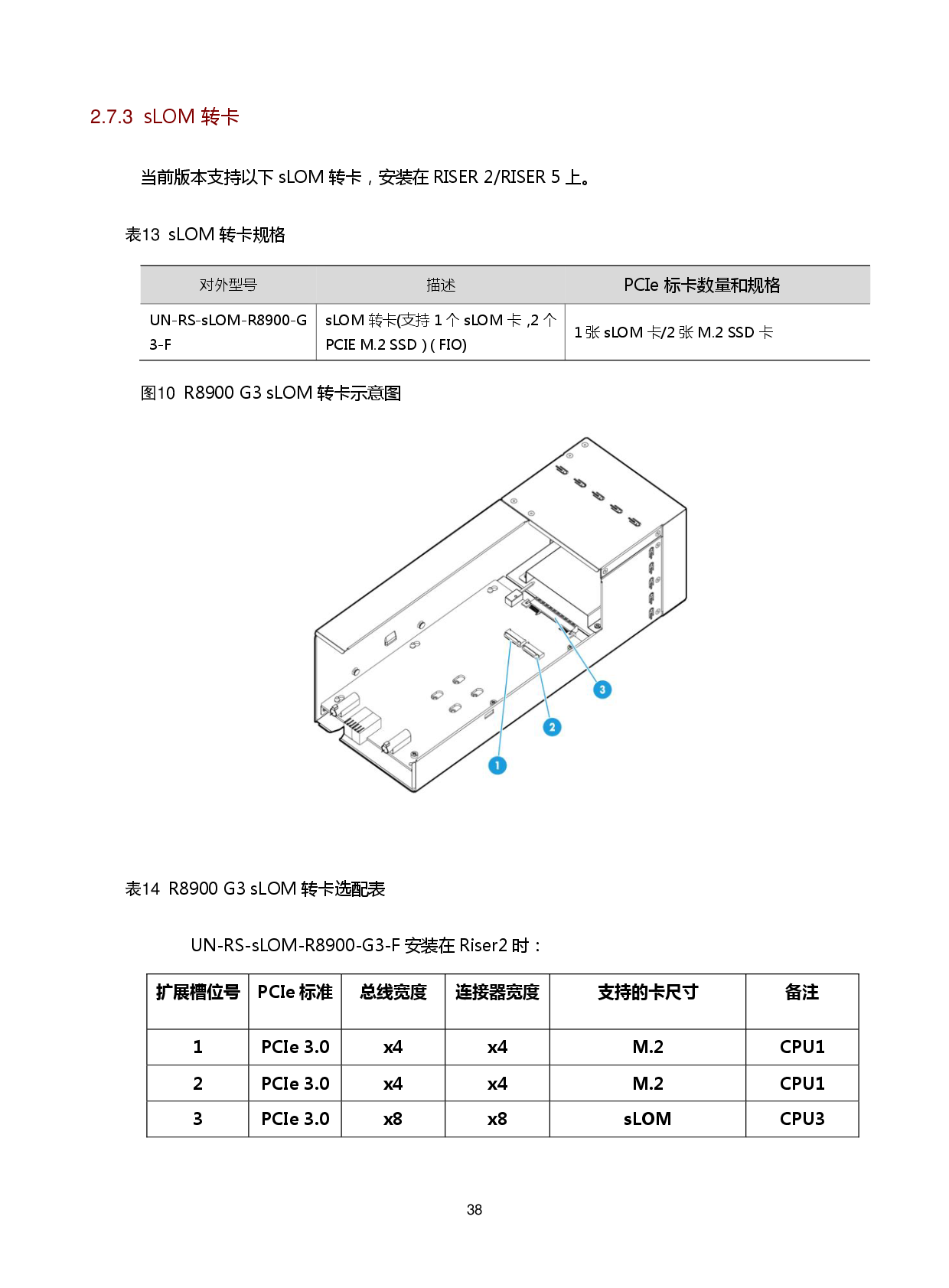 2.7.3 sLOM 转卡

当前版本支持以下 sLOM 转卡，安装在 RISER 2/RISER 5 上。

表13 sLOM 转卡规格

| 对外型号 | 描述 | PCIe 标卡数量和规格 |
|---|---|---|
| UN-RS-sLOM-R8900-G3-F | sLOM 转卡(支持 1 个 sLOM 卡 ,2 个 PCIE M.2 SSD ) ( FIO) | 1 张 sLOM 卡/2 张 M.2 SSD 卡 |

图10 R8900 G3 sLOM 转卡示意图

3

2

1

表14 R8900 G3 sLOM 转卡选配表

UN-RS-sLOM-R8900-G3-F 安装在 Riser2 时：

| 扩展槽位号 | PCIe 标准 | 总线宽度 | 连接器宽度 | 支持的卡尺寸 | 备注 |
|---|---|---|---|---|---|
| 1 | PCIe 3.0 | x4 | x4 | M.2 | CPU1 |
| 2 | PCIe 3.0 | x4 | x4 | M.2 | CPU1 |
| 3 | PCIe 3.0 | x8 | x8 | sLOM | CPU3 |

38