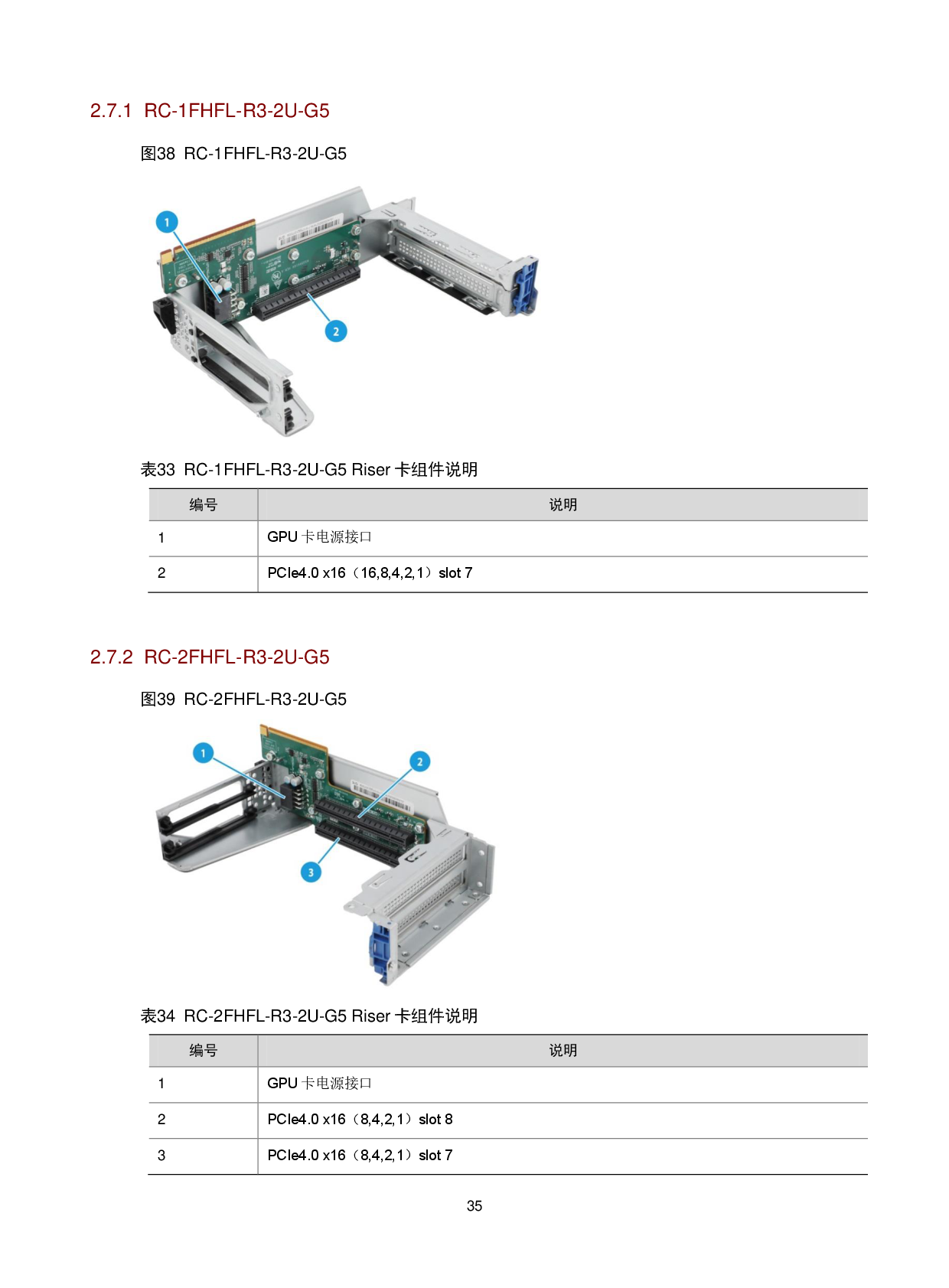 2.7.1 RC-1FHFL-R3-2U-G5

图38 RC-1FHFL-R3-2U-G5

1

2

表33 RC-1FHFL-R3-2U-G5 Riser 卡组件说明

| 编号 | 说明 |
|---|---|
| 1 | GPU 卡电源接口 |
| 2 | PCIe4.0 x16（16,8,4,2,1）slot 7 |

2.7.2 RC-2FHFL-R3-2U-G5

图39 RC-2FHFL-R3-2U-G5

1

2

3

表34 RC-2FHFL-R3-2U-G5 Riser 卡组件说明

| 编号 | 说明 |
|---|---|
| 1 | GPU 卡电源接口 |
| 2 | PCIe4.0 x16（8,4,2,1）slot 8 |
| 3 | PCIe4.0 x16（8,4,2,1）slot 7 |

35