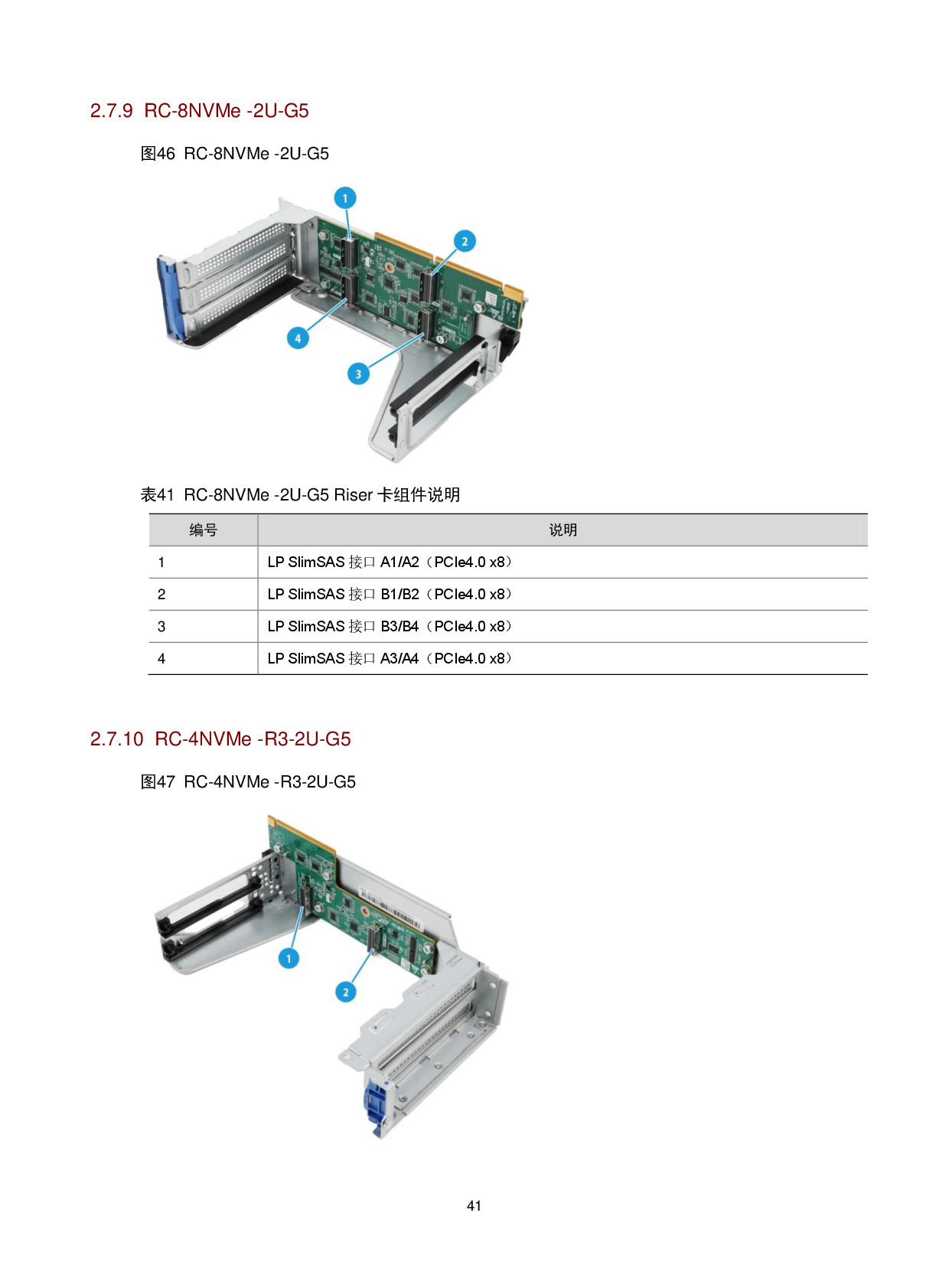 2.7.9 RC-8NVMe -2U-G5

图46 RC-8NVMe -2U-G5

1
2
4
3

表41 RC-8NVMe -2U-G5 Riser 卡组件说明

| 编号 | 说明 |
|---|---|
| 1 | LP SlimSAS 接口 A1/A2（PCIe4.0 x8） |
| 2 | LP SlimSAS 接口 B1/B2（PCIe4.0 x8） |
| 3 | LP SlimSAS 接口 B3/B4（PCIe4.0 x8） |
| 4 | LP SlimSAS 接口 A3/A4（PCIe4.0 x8） |

2.7.10 RC-4NVMe -R3-2U-G5

图47 RC-4NVMe -R3-2U-G5

1
2

41