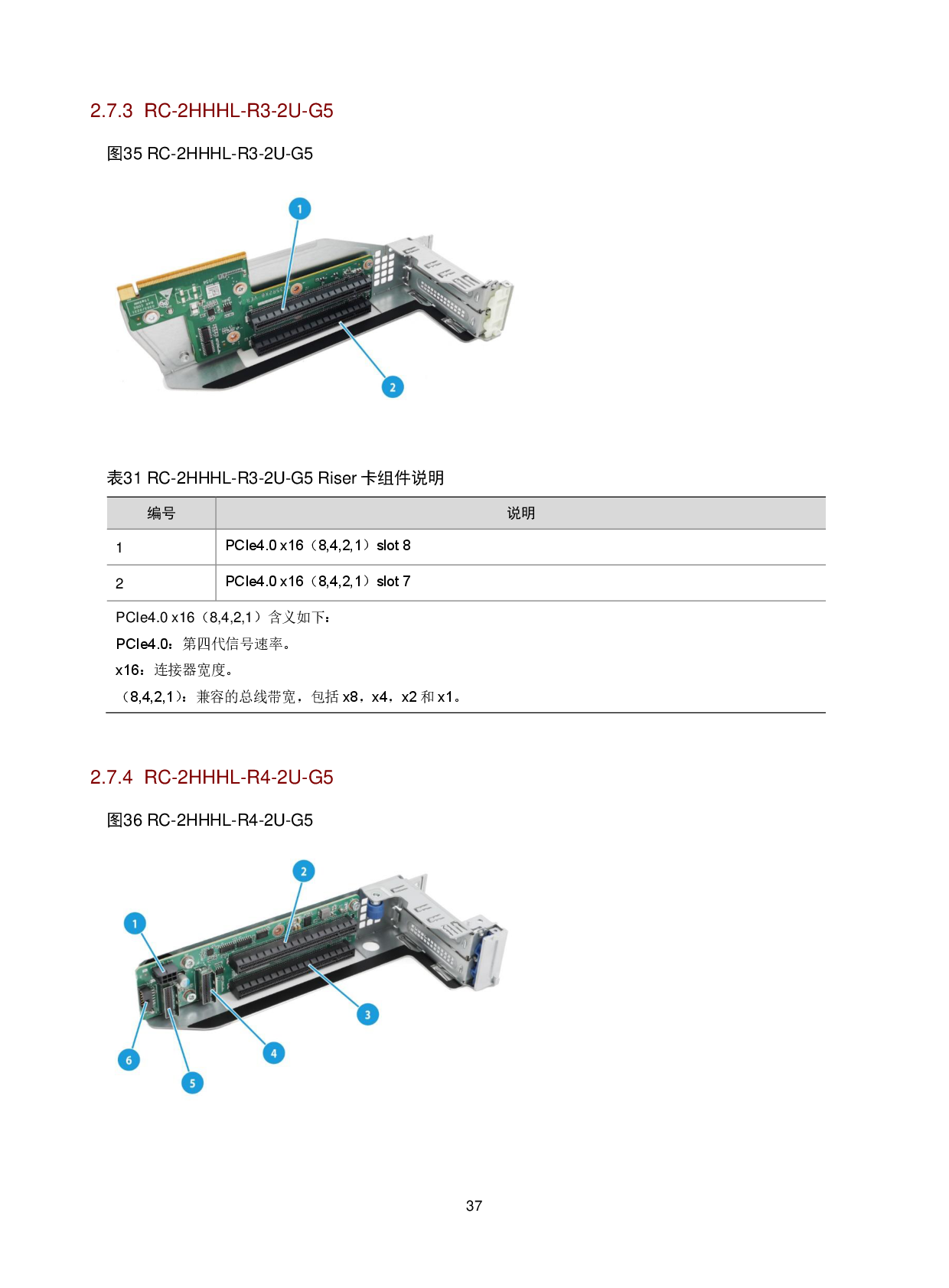 2.7.3 RC-2HHHL-R3-2U-G5

图35 RC-2HHHL-R3-2U-G5

1

2

表31 RC-2HHHL-R3-2U-G5 Riser 卡组件说明

| 编号 | 说明 |
|---|---|
| 1 | PCIe4.0 x16（8,4,2,1）slot 8 |
| 2 | PCIe4.0 x16（8,4,2,1）slot 7 |

PCIe4.0 x16（8,4,2,1）含义如下：
PCIe4.0：第四代信号速率。
x16：连接器宽度。
（8,4,2,1）：兼容的总线带宽，包括 x8，x4，x2 和 x1。

2.7.4 RC-2HHHL-R4-2U-G5

图36 RC-2HHHL-R4-2U-G5

2

1

3

4

6

5

37