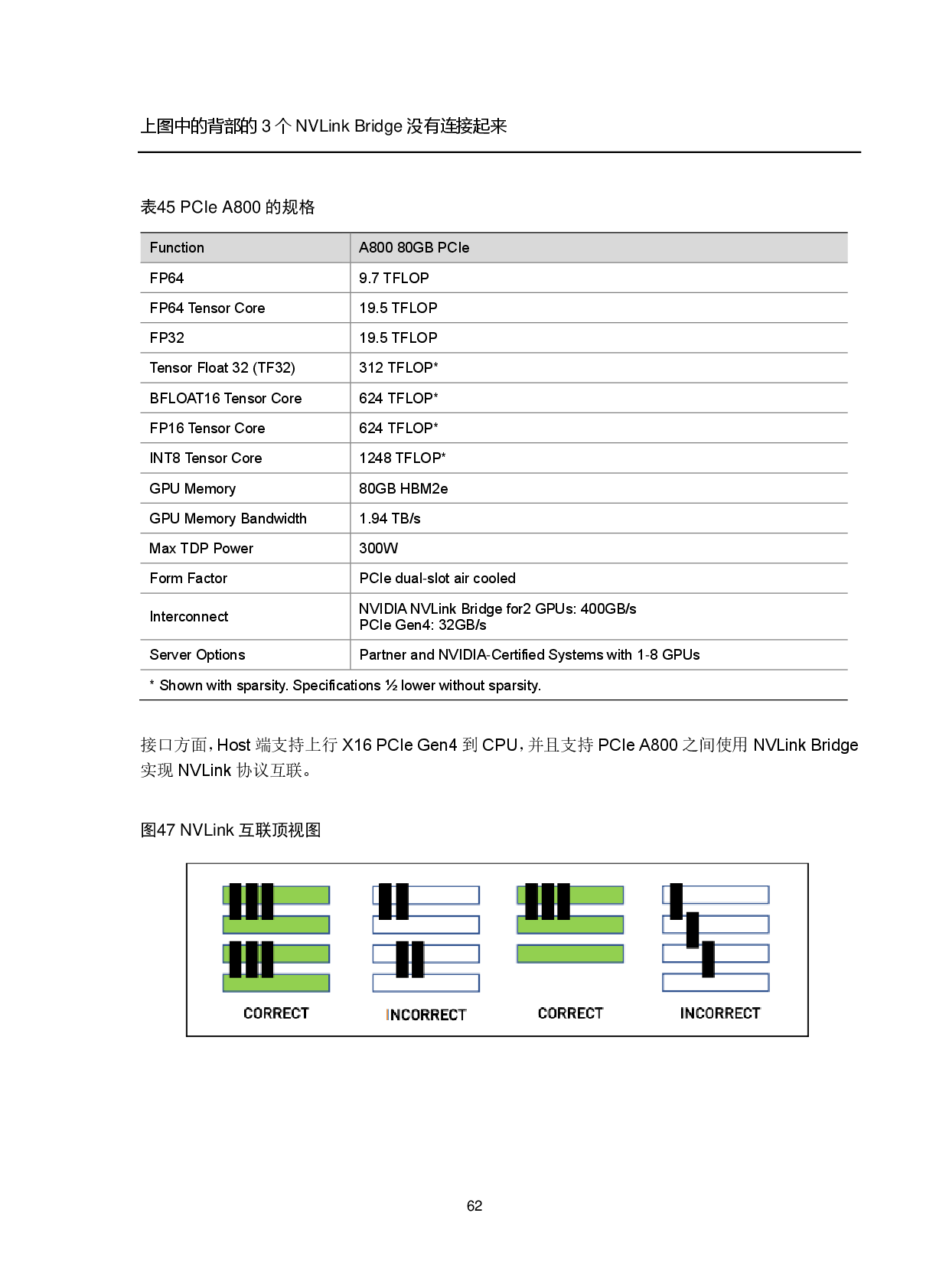 上图中的背部的 3 个 NVLink Bridge 没有连接起来

表45 PCIe A800 的规格

| Function | A800 80GB PCIe |
|---|---|
| FP64 | 9.7 TFLOP |
| FP64 Tensor Core | 19.5 TFLOP |
| FP32 | 19.5 TFLOP |
| Tensor Float 32 (TF32) | 312 TFLOP* |
| BFLOAT16 Tensor Core | 624 TFLOP* |
| FP16 Tensor Core | 624 TFLOP* |
| INT8 Tensor Core | 1248 TFLOP* |
| GPU Memory | 80GB HBM2e |
| GPU Memory Bandwidth | 1.94 TB/s |
| Max TDP Power | 300W |
| Form Factor | PCIe dual-slot air cooled |
| Interconnect | NVIDIA NVLink Bridge for2 GPUs: 400GB/s PCIe Gen4: 32GB/s |
| Server Options | Partner and NVIDIA-Certified Systems with 1-8 GPUs |
| * Shown with sparsity. Specifications ½ lower without sparsity. | |

接口方面，Host 端支持上行 X16 PCIe Gen4 到 CPU，并且支持 PCIe A800 之间使用 NVLink Bridge 实现 NVLink 协议互联。

图47 NVLink 互联顶视图

CORRECT INCORRECT CORRECT INCORRECT

62