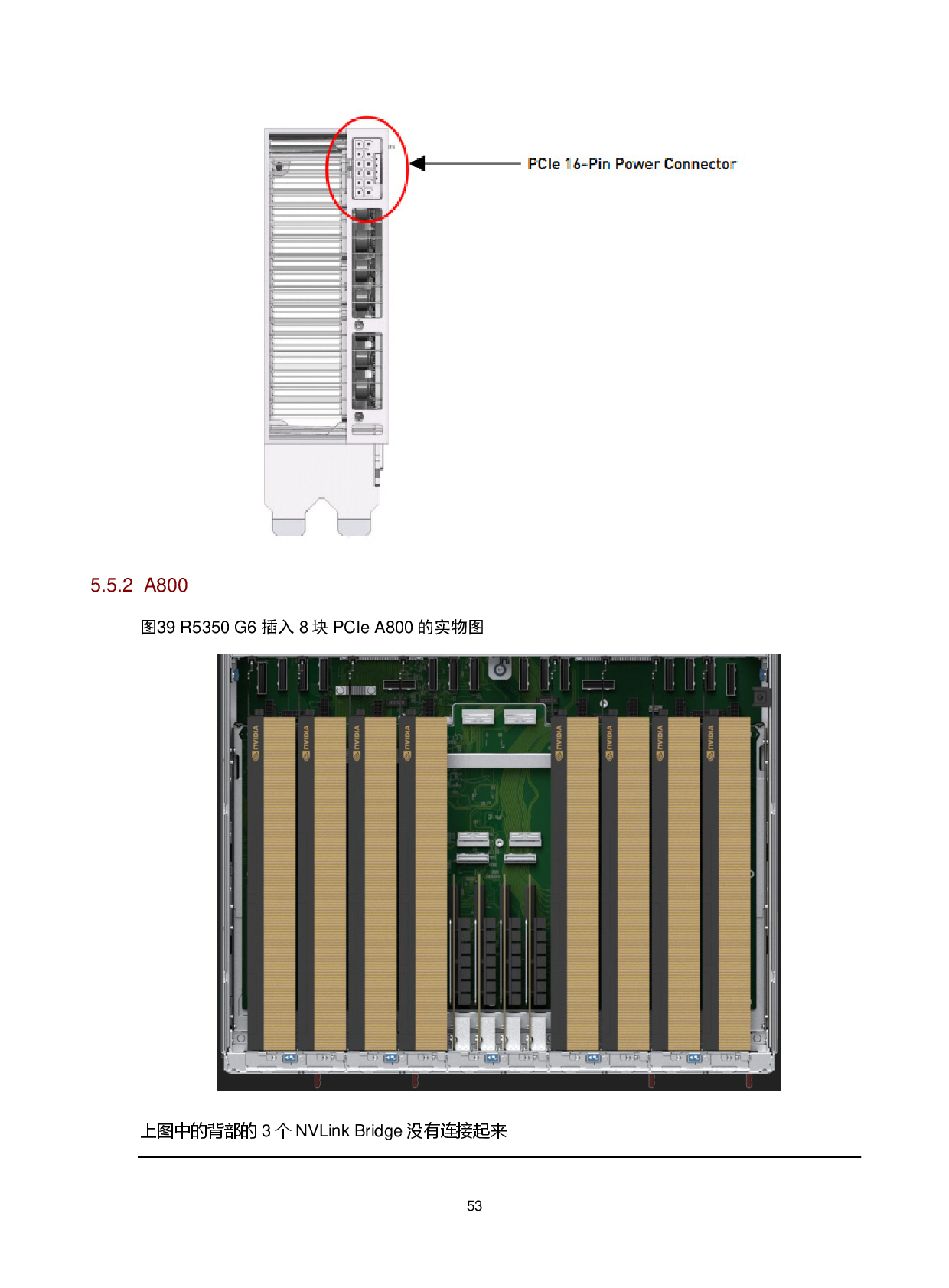 PCIe 16-Pin Power Connector

5.5.2 A800

图39 R5350 G6 插入 8 块 PCIe A800 的实物图

NVIDIA

NVIDIA

NVIDIA

NVIDIA

NVIDIA

NVIDIA

NVIDIA

NVIDIA

上图中的背部的 3 个 NVLink Bridge 没有连接起来

53